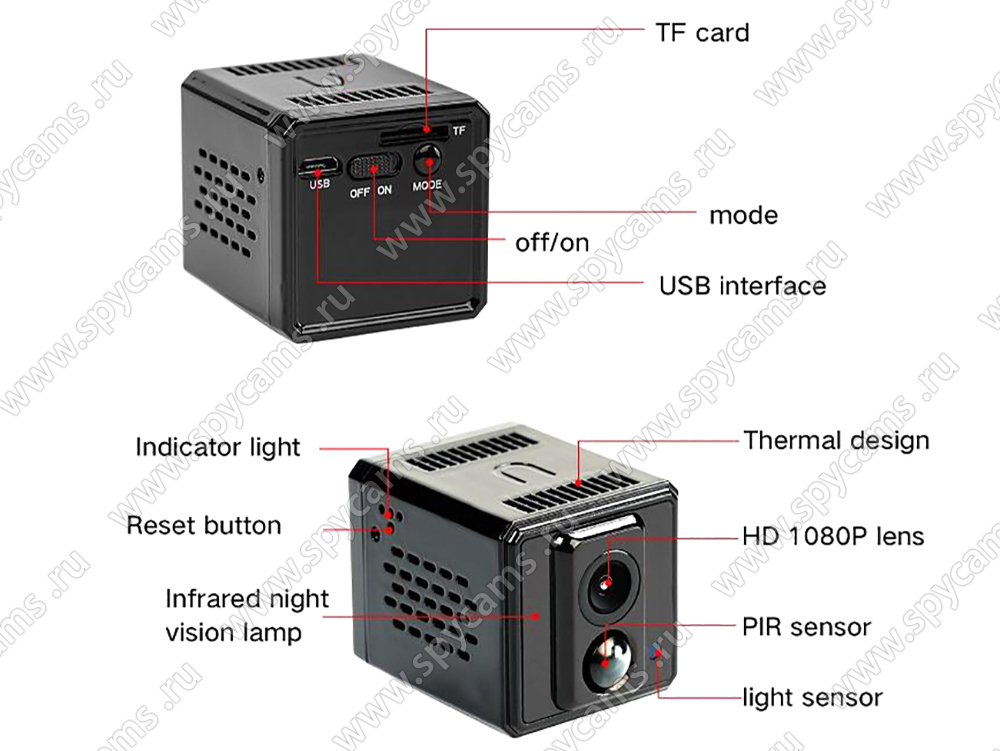 TF card

TF

USB

OFF ON

MODE

mode

off/on

USB interface

Indicator light

Reset button

Infrared night vision lamp

Thermal design

HD 1080P lens

PIR sensor

light sensor

www.spycams.ru